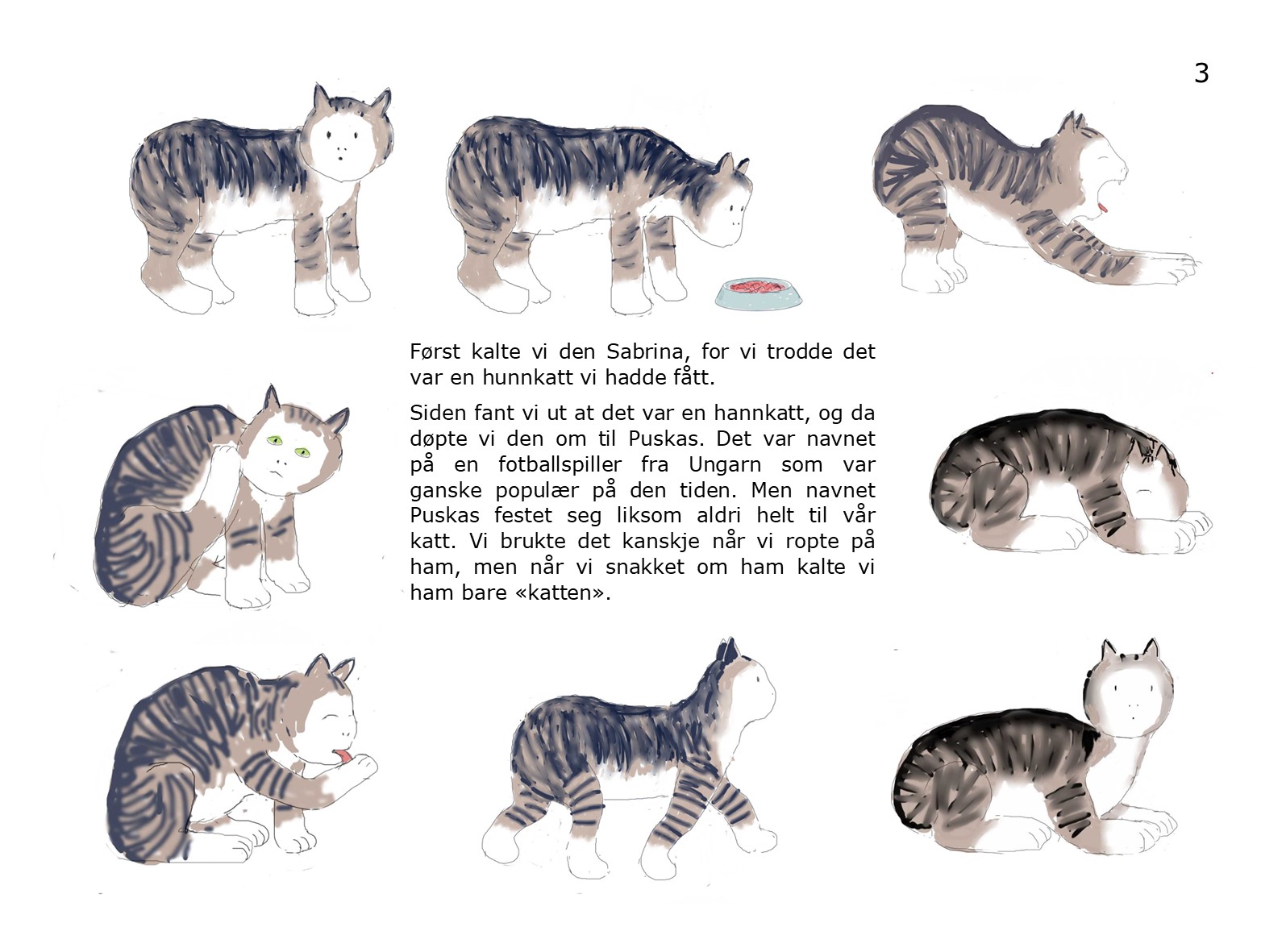 3

Først kalte vi den Sabrina, for vi trodde det var en hunnkatt vi hadde fått.

Siden fant vi ut at det var en hannkatt, og da døpte vi den om til Puskas. Det var navnet på en fotballspiller fra Ungarn som var ganske populær på den tiden. Men navnet Puskas festet seg liksom aldri helt til vår katt. Vi brukte det kanskje når vi ropte på ham, men når vi snakket om ham kalte vi ham bare «katten».