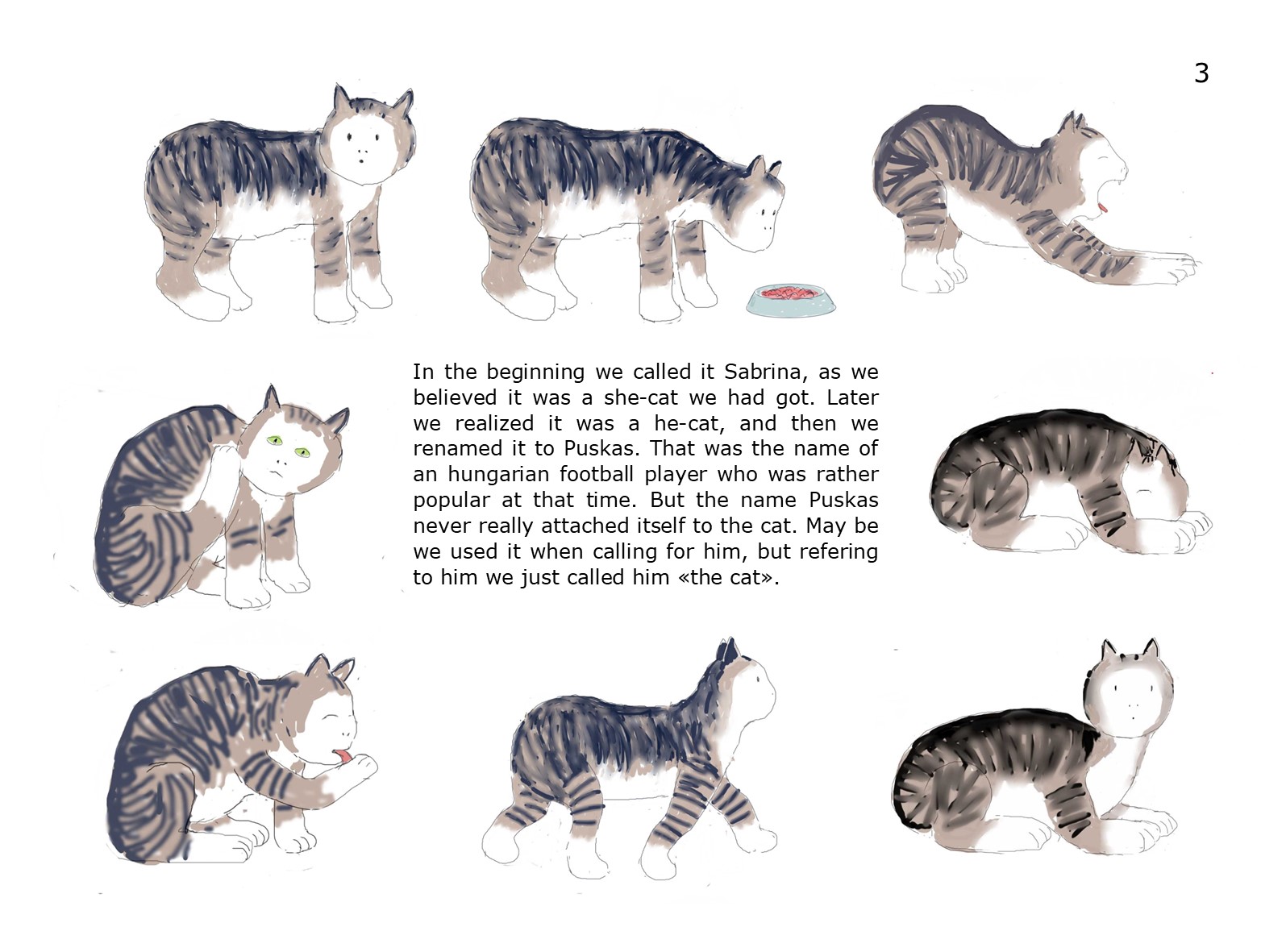 3

In the beginning we called it Sabrina, as we believed it was a she-cat we had got. Later we realized it was a he-cat, and then we renamed it to Puskas. That was the name of an hungarian football player who was rather popular at that time. But the name Puskas never really attached itself to the cat. May be we used it when calling for him, but refering to him we just called him «the cat».