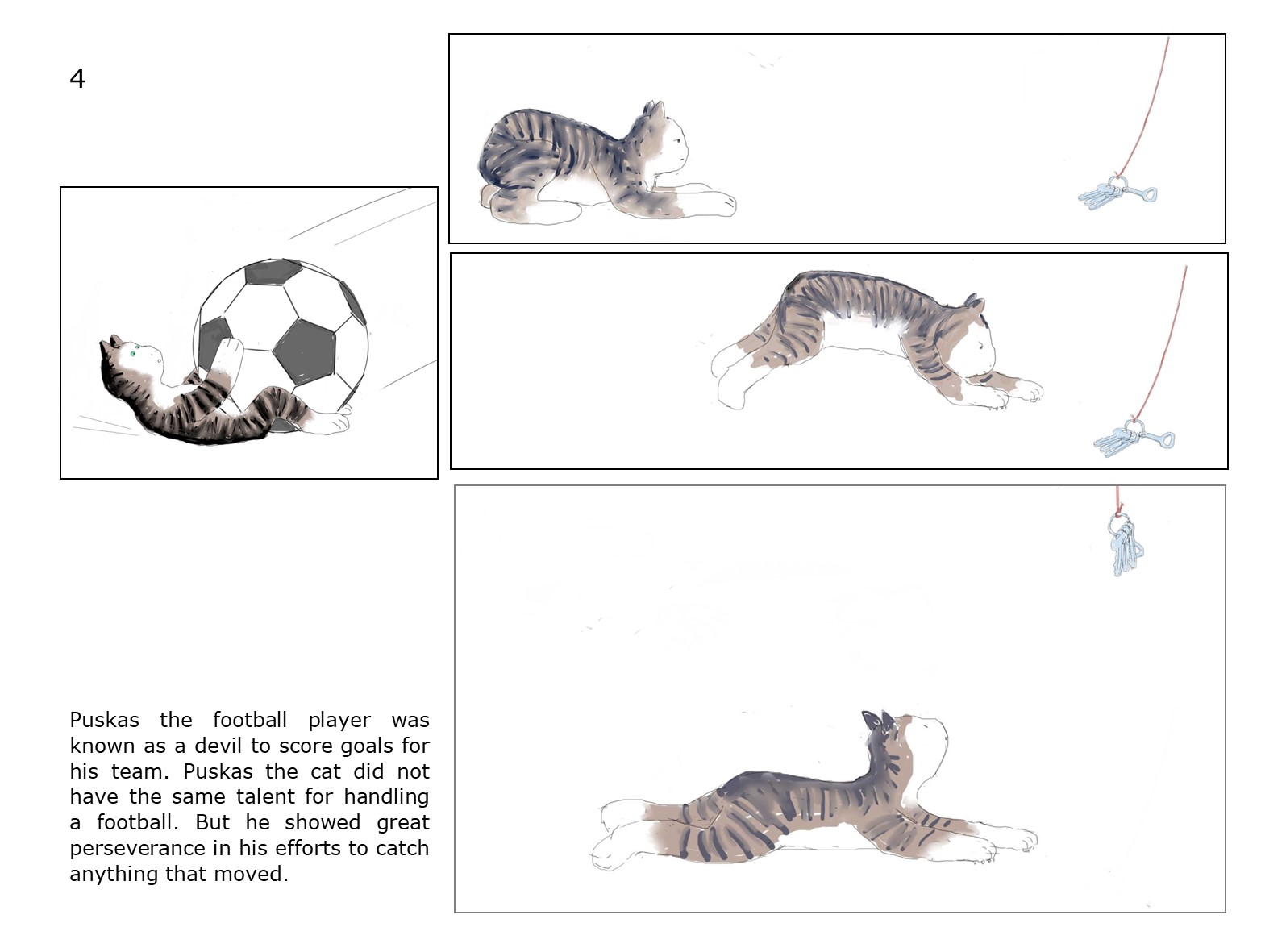 4

Puskas the football player was known as a devil to score goals for his team. Puskas the cat did not have the same talent for handling a football. But he showed great perseverance in his efforts to catch anything that moved.