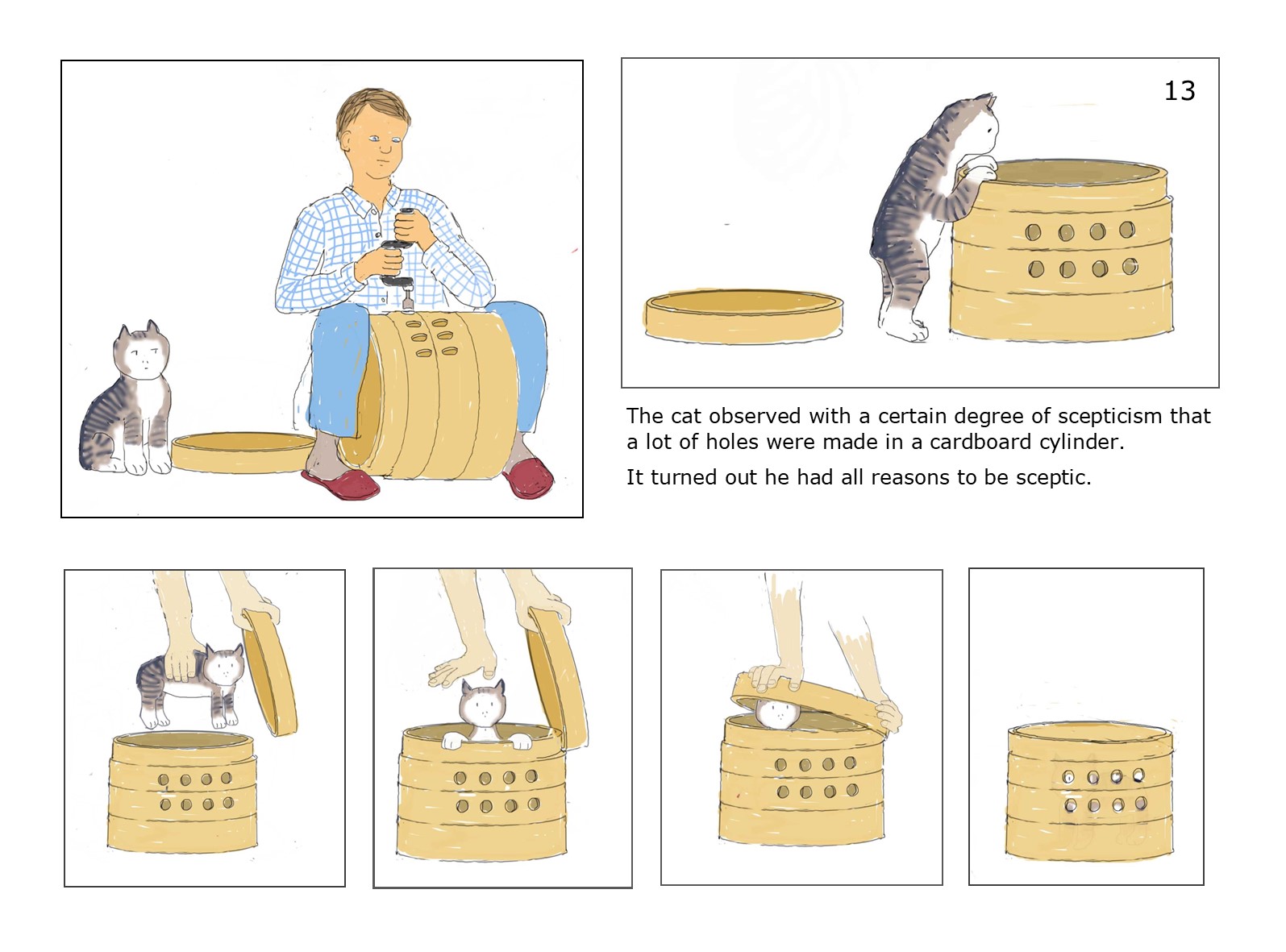 13

The cat observed with a certain degree of scepticism that a lot of holes were made in a cardboard cylinder.

It turned out he had all reasons to be sceptic.