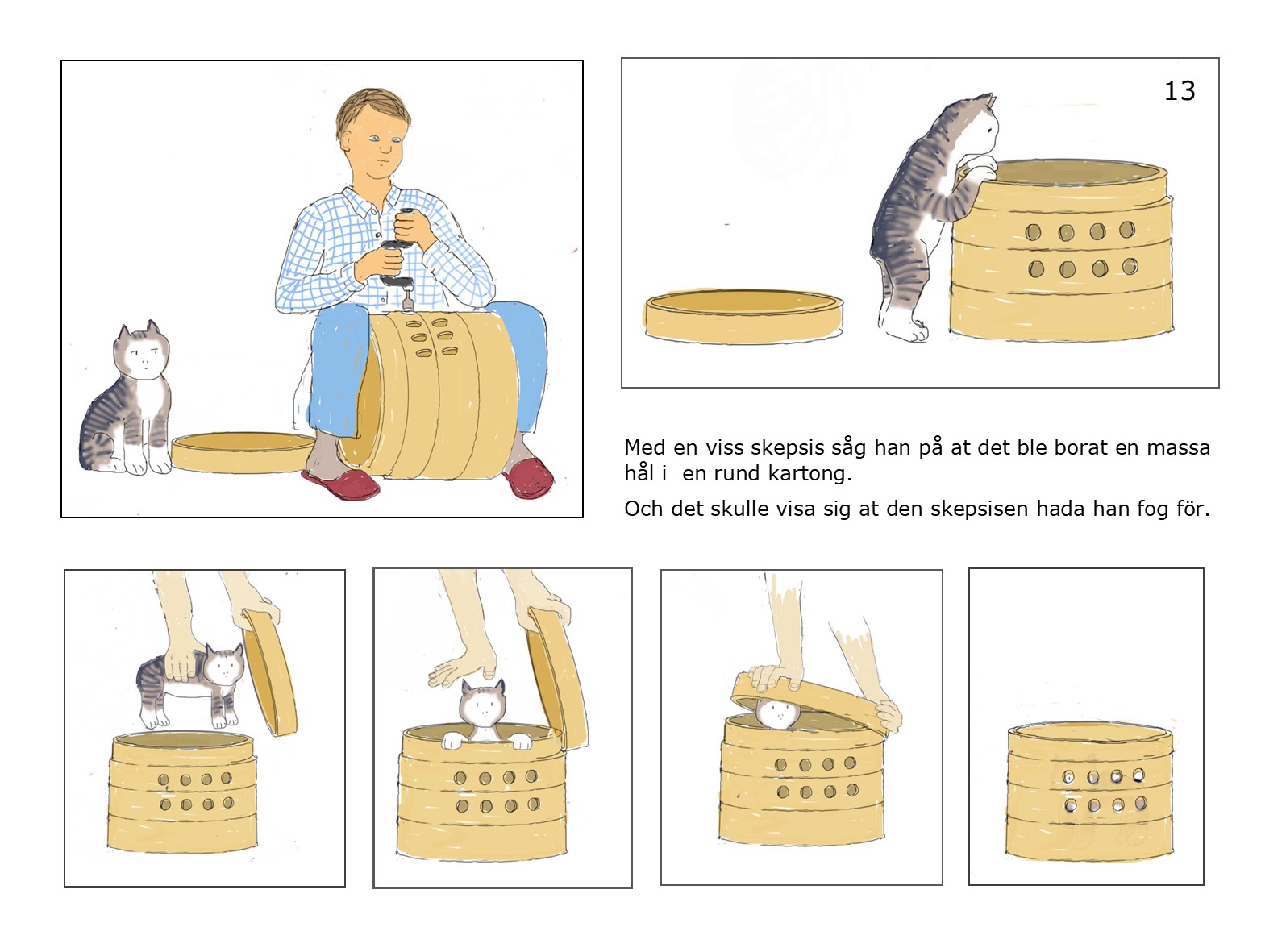 13

Med en viss skepsis såg han på at det ble borat en massa hål i  en rund kartong.

Och det skulle visa sig at den skepsisen hada han fog för.